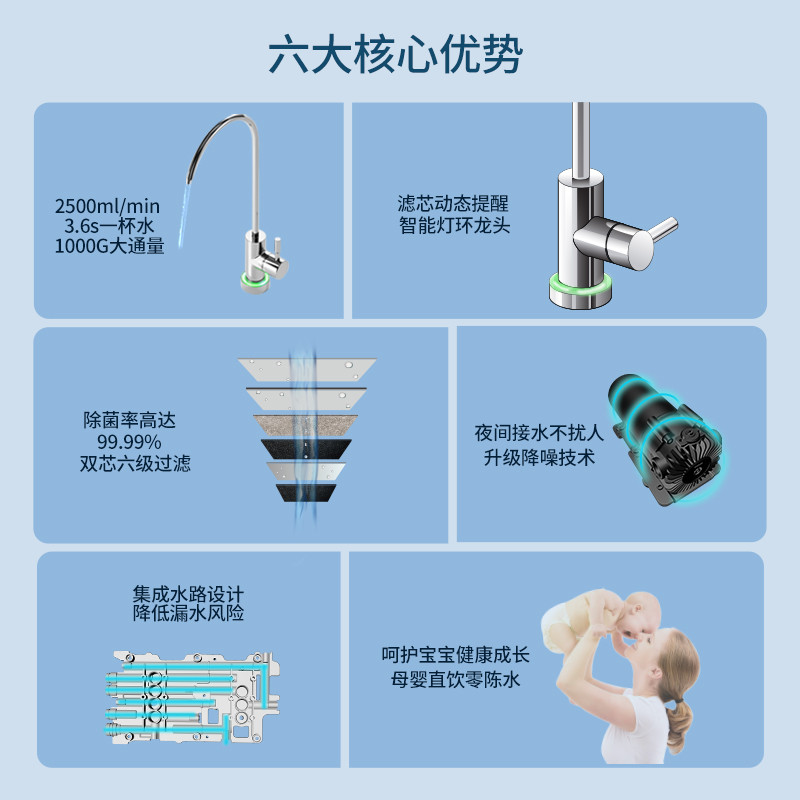 六大核心优势

2500ml/min
3.6s一杯水
1000G大通量

滤芯动态提醒
智能灯环龙头

除菌率高达
99.99%
双芯六级过滤

夜间接水不扰人
升级降噪技术

集成水路设计
降低漏水风险

呵护宝宝健康成长
母婴直饮零陈水